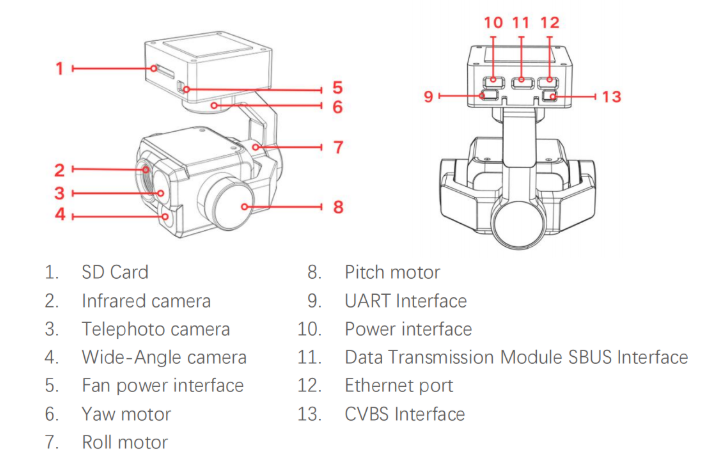 1
5
6
7
2
3
4
8

10 11 12
9
13

1. SD Card
2. Infrared camera
3. Telephoto camera
4. Wide-Angle camera
5. Fan power interface
6. Yaw motor
7. Roll motor

8. Pitch motor
9. UART Interface
10. Power interface
11. Data Transmission Module SBUS Interface
12. Ethernet port
13. CVBS Interface